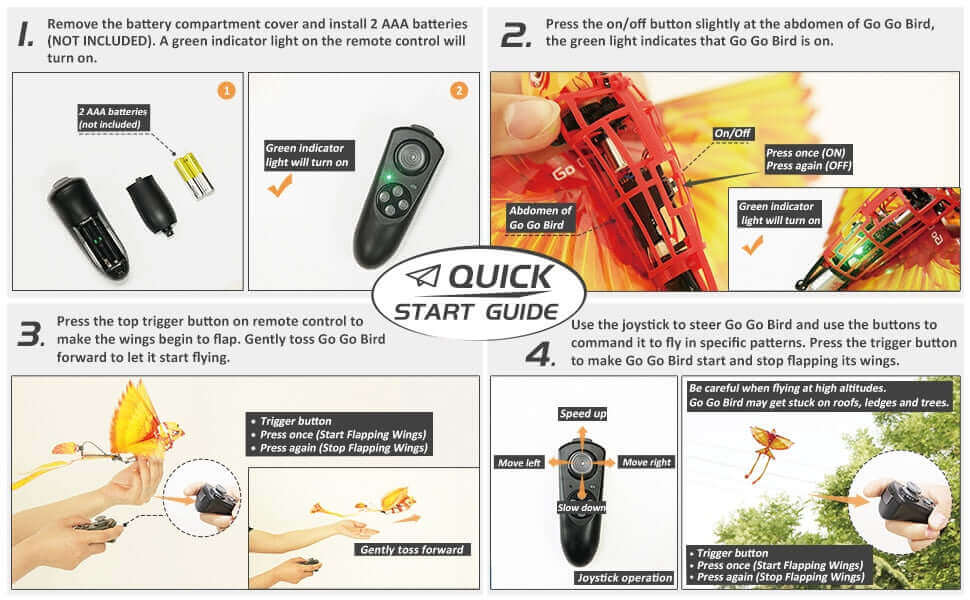 1. Remove the battery compartment cover and install 2 AAA batteries (NOT INCLUDED). A green indicator light on the remote control will turn on.

1

2 AAA batteries (not included)

2

Green indicator light will turn on

2. Press the on/off button slightly at the abdomen of Go Go Bird, the green light indicates that Go Go Bird is on.

On/Off

Press once (ON)
Press again (OFF)

Abdomen of Go Go Bird

Green indicator light will turn on

QUICK START GUIDE

3. Press the top trigger button on remote control to make the wings begin to flap. Gently toss Go Go Bird forward to let it start flying.

• Trigger button
• Press once (Start Flapping Wings)
• Press again (Stop Flapping Wings)

Gently toss forward

4. Use the joystick to steer Go Go Bird and use the buttons to command it to fly in specific patterns. Press the trigger button to make Go Go Bird start and stop flapping its wings.

Speed up

Move left

Move right

Slow down

Joystick operation

Be careful when flying at high altitudes. Go Go Bird may get stuck on roofs, ledges and trees.

• Trigger button
• Press once (Start Flapping Wings)
• Press again (Stop Flapping Wings)